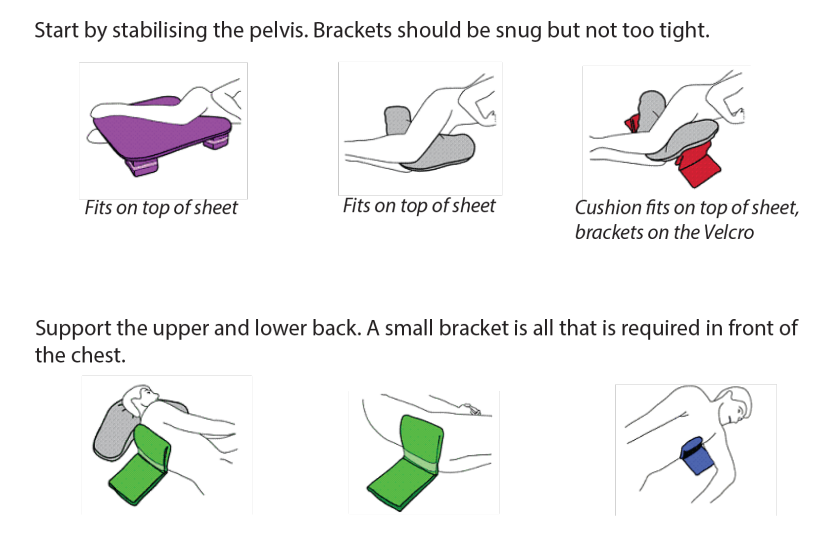 Start by stabilising the pelvis. Brackets should be snug but not too tight.

Fits on top of sheet

Fits on top of sheet

Cushion fits on top of sheet, brackets on the Velcro

Support the upper and lower back. A small bracket is all that is required in front of the chest.